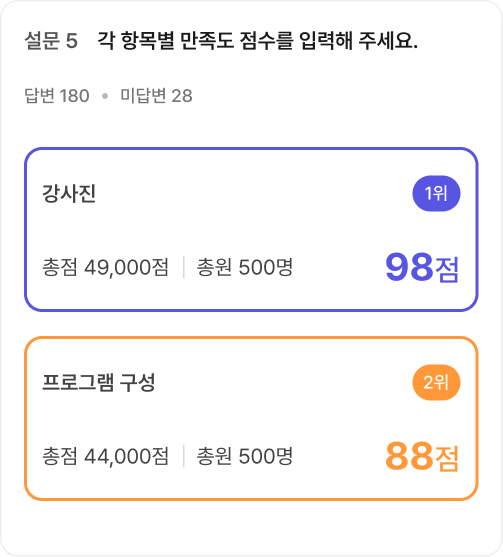 설문 5 각 항목별 만족도 점수를 입력해 주세요.

답변 180 • 미답변 28

강사진

1위

총점 49,000점 | 총원 500명

98점

프로그램 구성

2위

총점 44,000점 | 총원 500명

88점