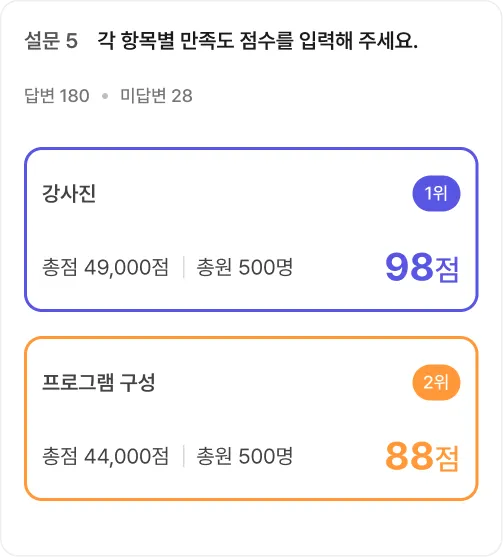 설문 5 각 항목별 만족도 점수를 입력해 주세요.

답변 180 • 미답변 28

강사진

1위

총점 49,000점 | 총원 500명

98점

프로그램 구성

2위

총점 44,000점 | 총원 500명

88점